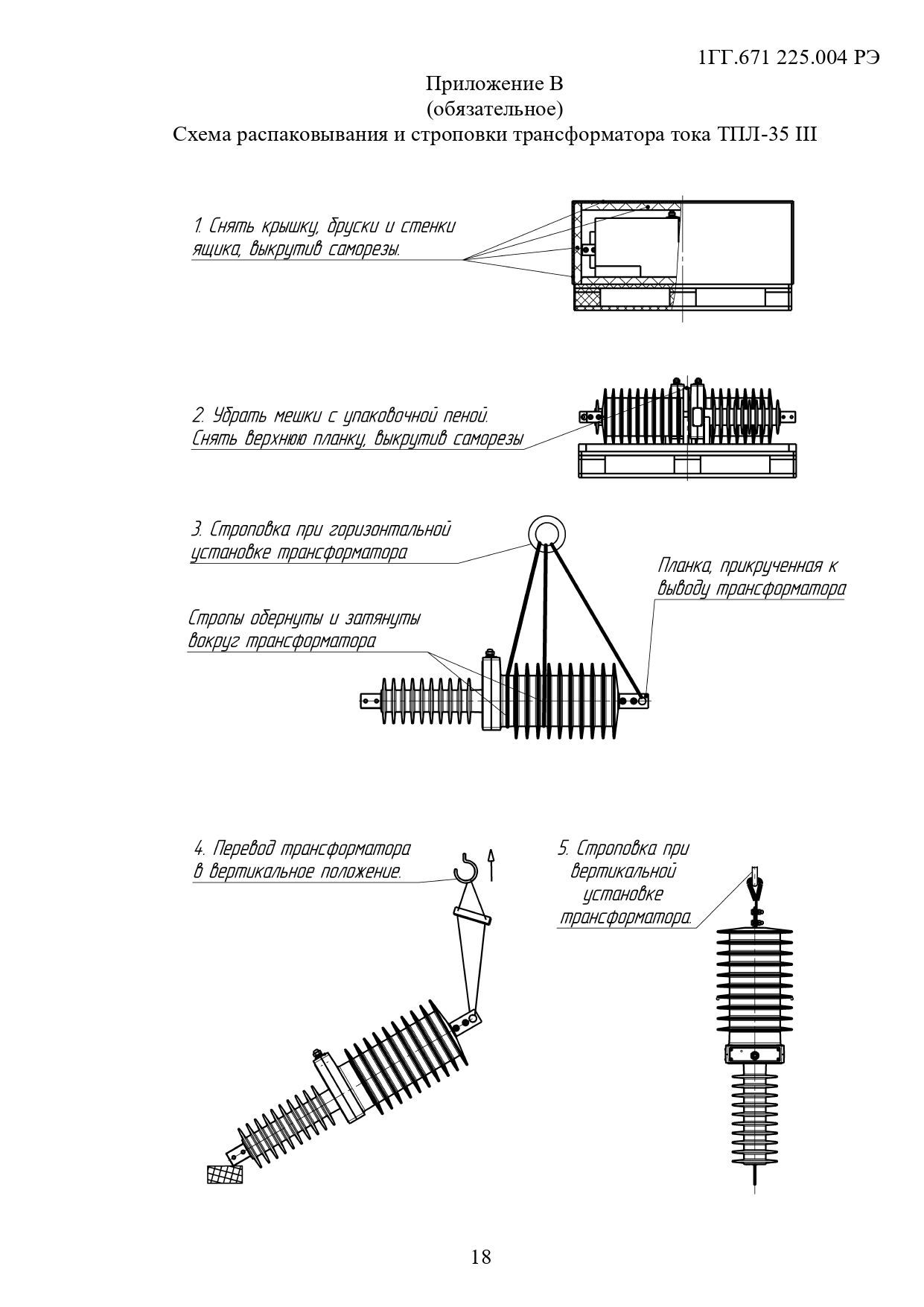 1ГГ.671 225.004 РЭ

Приложение В
(обязательное)
Схема распаковывания и строповки трансформатора тока ТПЛ-35 III

1. Снять крышку, бруски и стенки ящика, выкрутив саморезы.

2. Убрать мешки с упаковочной пеной. Снять верхнюю планку, выкрутив саморезы

3. Строповка при горизонтальной установке трансформатора

Планка, прикрученная к выводу трансформатора

Стропы обернуты и затянуты вокруг трансформатора

4. Перевод трансформатора в вертикальное положение.

5. Строповка при вертикальной установке трансформатора.

18