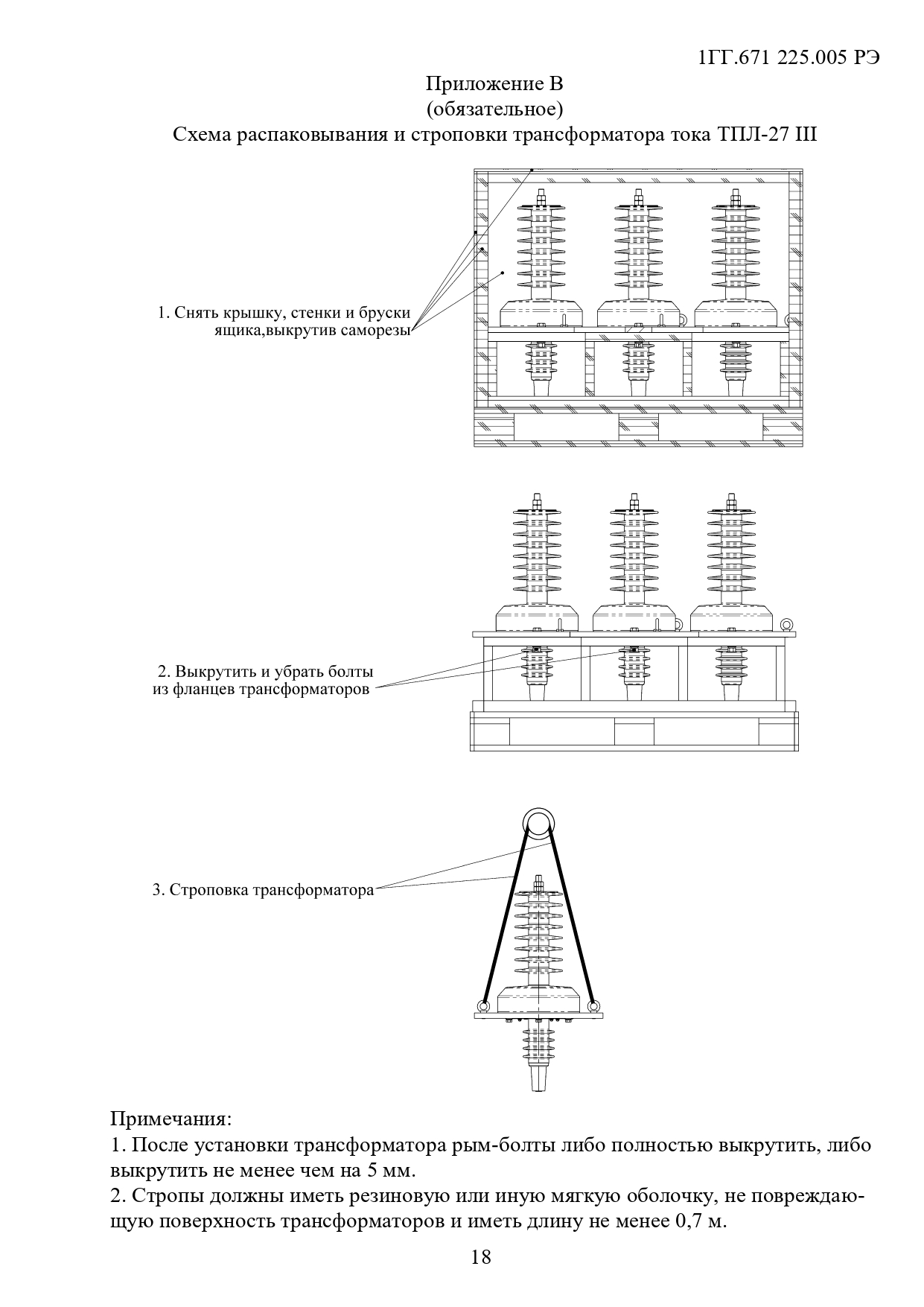 1ГГ.671 225.005 РЭ

Приложение В
(обязательное)
Схема распаковывания и строповки трансформатора тока ТПЛ-27 III

1. Снять крышку, стенки и бруски ящика,выкрутив саморезы

2. Выкрутить и убрать болты из фланцев трансформаторов

3. Строповка трансформатора

Примечания:
1. После установки трансформатора рым-болты либо полностью выкрутить, либо выкрутить не менее чем на 5 мм.
2. Стропы должны иметь резиновую или иную мягкую оболочку, не повреждающую поверхность трансформаторов и иметь длину не менее 0,7 м.

18